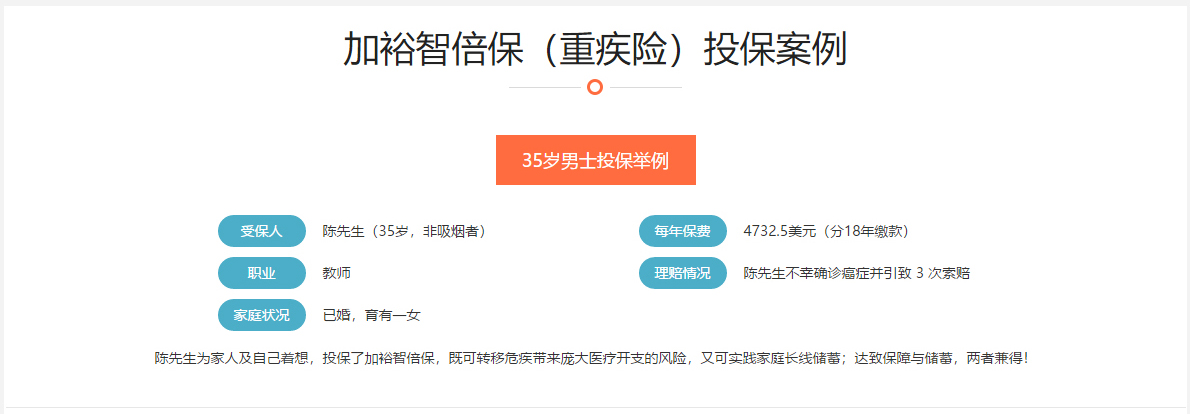 加裕智倍保（重疾险）投保案例

35岁男士投保举例

受保人 陈先生（35岁，非吸烟者）

职业 教师

家庭状况 已婚，育有一女

每年保费 4732.5美元（分18年缴款）

理赔情况 陈先生不幸确诊癌症并引致 3 次索赔

陈先生为家人及自己着想，投保了加裕智倍保，既可转移危疾带来庞大医疗开支的风险，又可实践家庭长线储蓄；达致保障与储蓄，两者兼得！